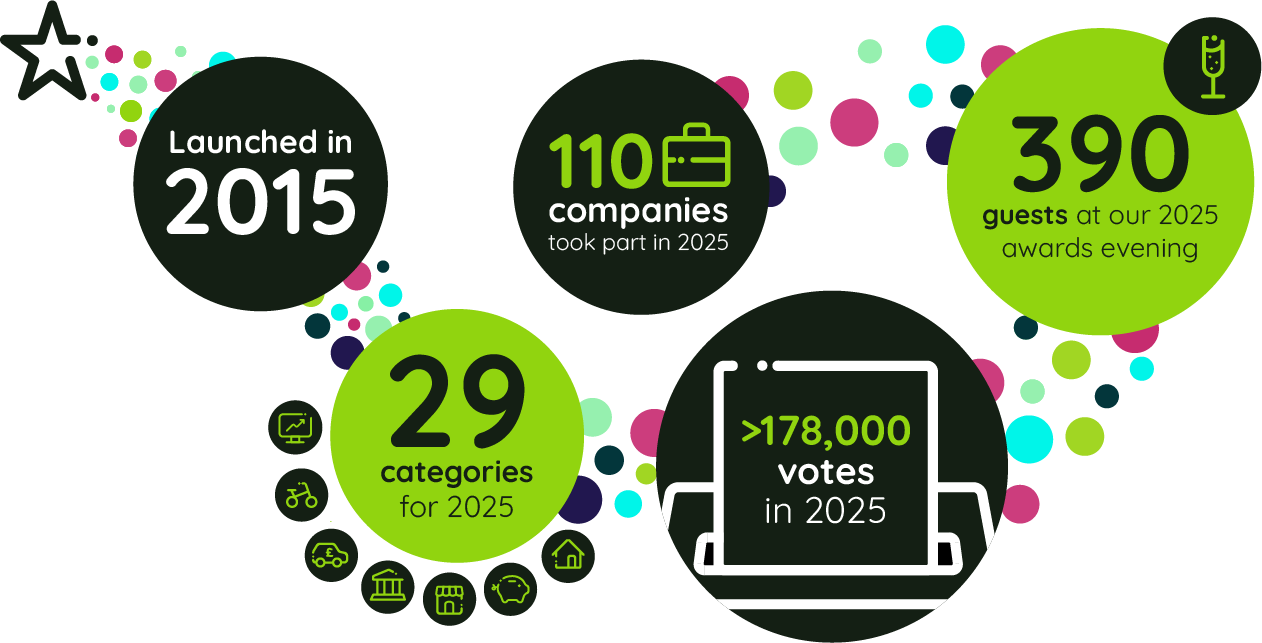 Launched in
2015

110
companies
took part in 2025

390
guests at our 2025 awards evening

29
categories
for 2025

>178,000
votes
in 2025