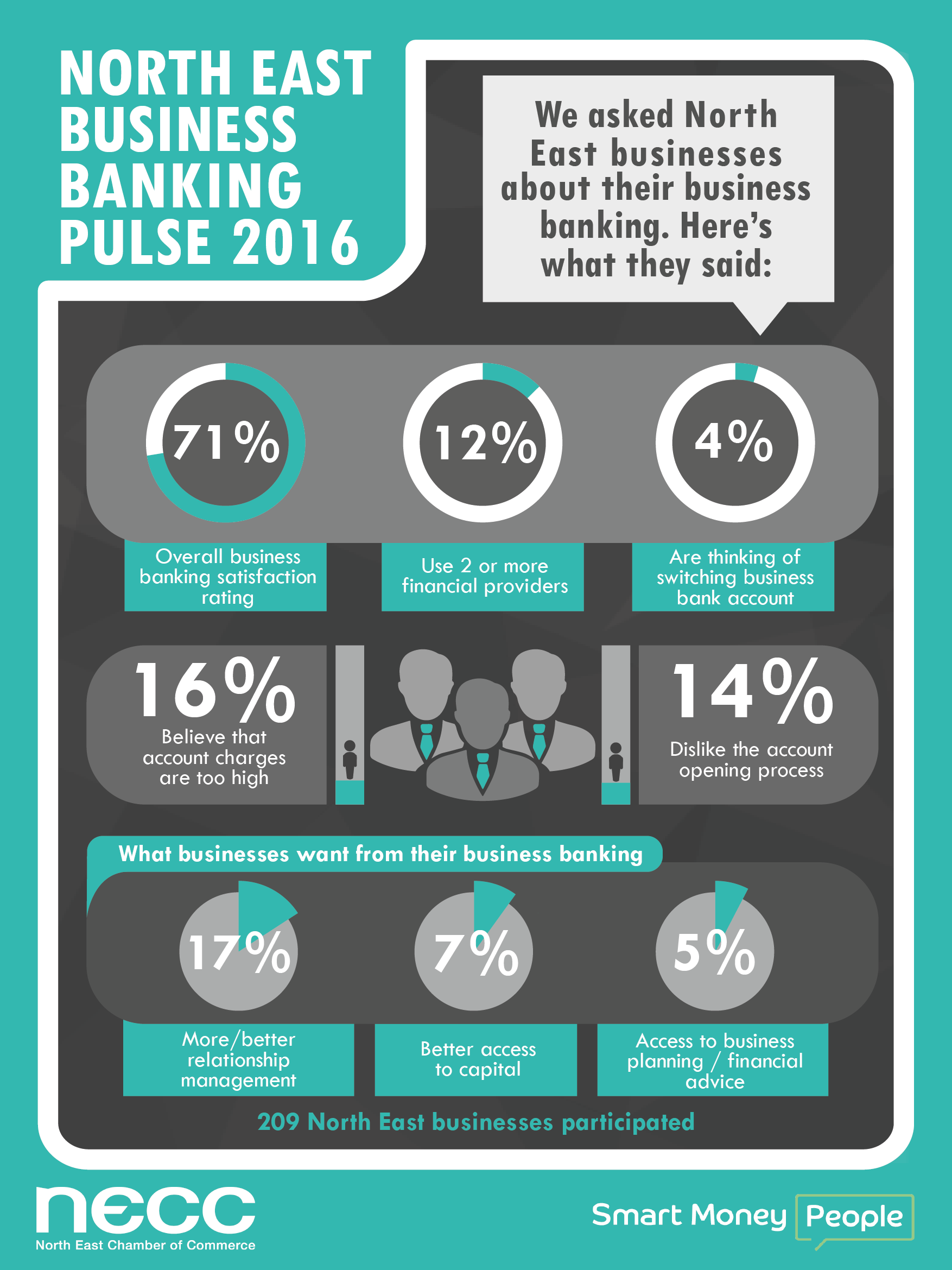 NORTH EAST BUSINESS BANKING PULSE 2016

We asked North East businesses about their business banking. Here's what they said:

71%
Overall business banking satisfaction rating

12%
Use 2 or more financial providers

4%
Are thinking of switching business bank account

16%
Believe that account charges are too high

14%
Dislike the account opening process

What businesses want from their business banking

17%
More/better relationship management

7%
Better access to capital

5%
Access to business planning / financial advice

209 North East businesses participated

necc
North East Chamber of Commerce

Smart Money People