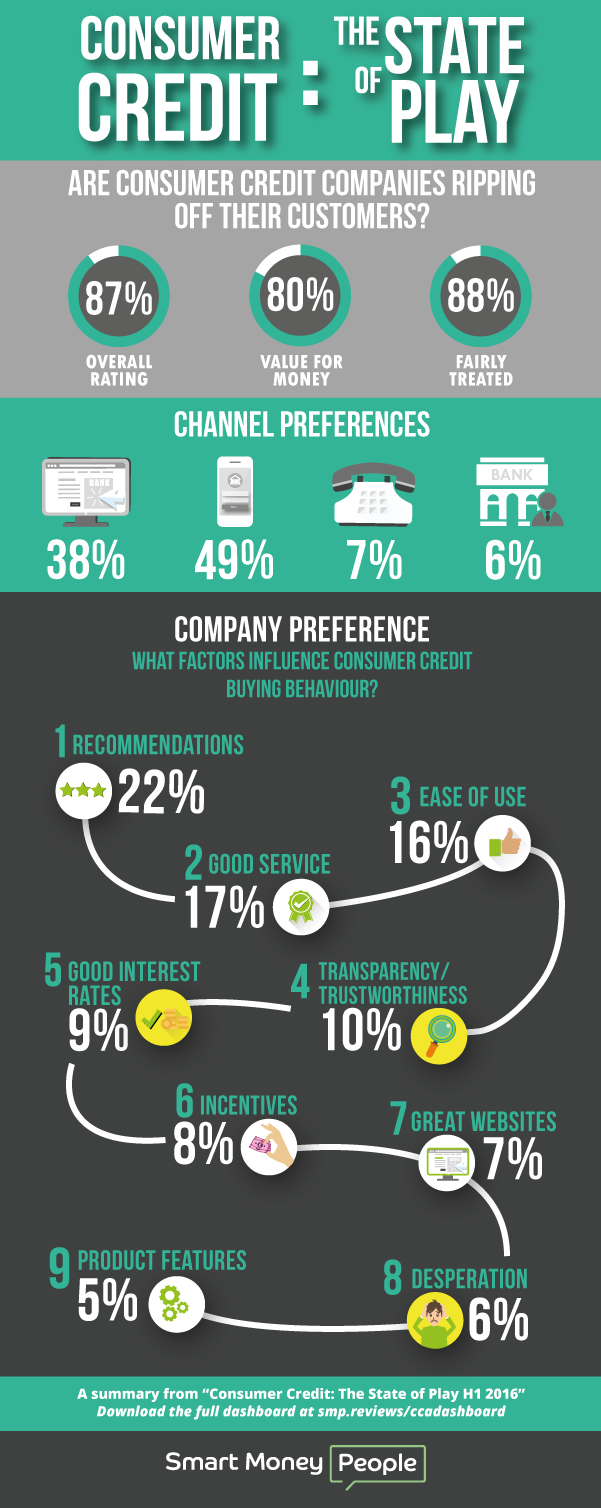 CONSUMER CREDIT : THE STATE OF PLAY

ARE CONSUMER CREDIT COMPANIES RIPPING OFF THEIR CUSTOMERS?

87%
OVERALL RATING

80%
VALUE FOR MONEY

88%
FAIRLY TREATED

CHANNEL PREFERENCES

BANK

38%

49%

7%

BANK

6%

COMPANY PREFERENCE
WHAT FACTORS INFLUENCE CONSUMER CREDIT BUYING BEHAVIOUR?

1 RECOMMENDATIONS
22%

2 GOOD SERVICE
17%

3 EASE OF USE
16%

4 TRANSPARENCY/ TRUSTWORTHINESS
10%

5 GOOD INTEREST RATES
9%

6 INCENTIVES
8%

7 GREAT WEBSITES
7%

8 DESPERATION
6%

9 PRODUCT FEATURES
5%

A summary from "Consumer Credit: The State of Play H1 2016"
Download the full dashboard at smp.reviews/ccadashboard

Smart Money People