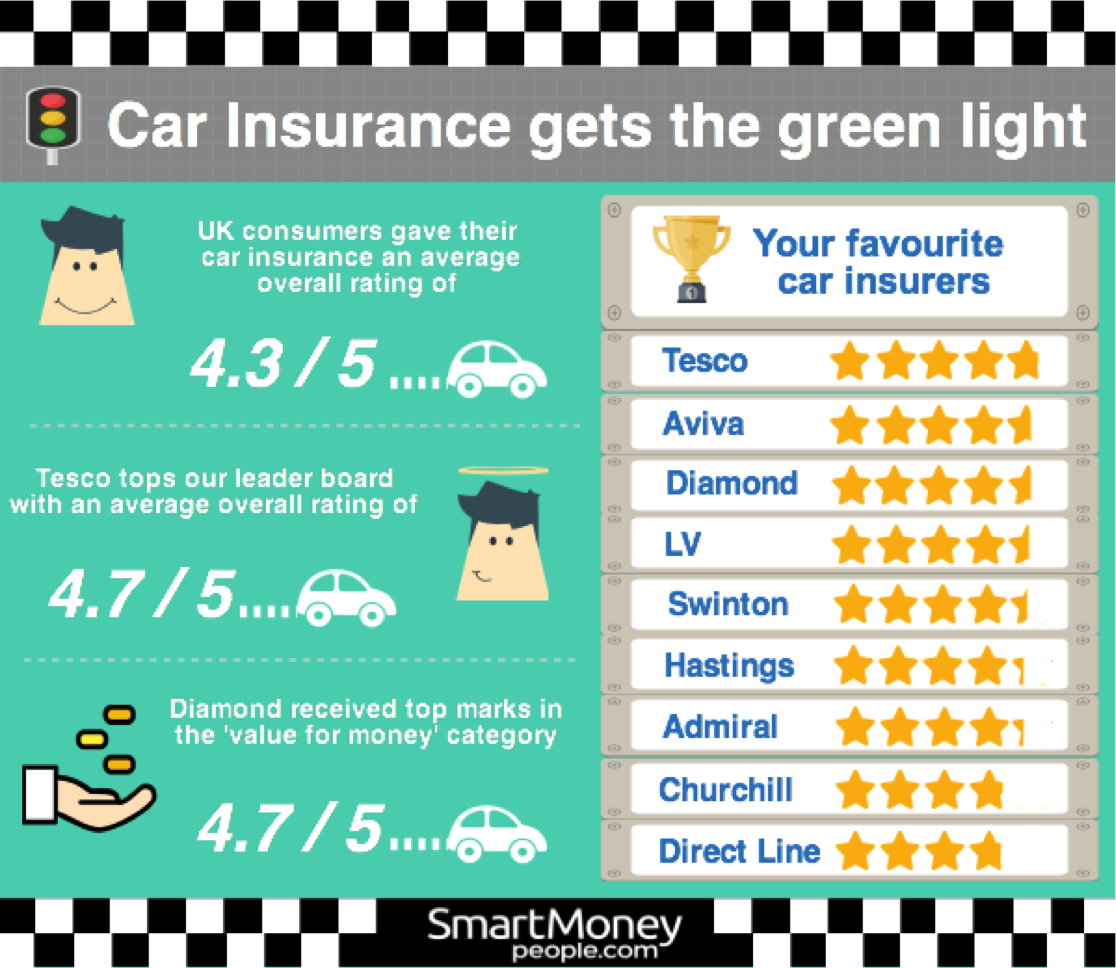 Car Insurance gets the green light

UK consumers gave their car insurance an average overall rating of

4.3 / 5 ....

Tesco tops our leader board with an average overall rating of

4.7 / 5....

Diamond received top marks in the 'value for money' category

4.7 / 5....

Your favourite car insurers

Tesco

Aviva

Diamond

LV

Swinton

Hastings

Admiral

Churchill

Direct Line

SmartMoney
people.com